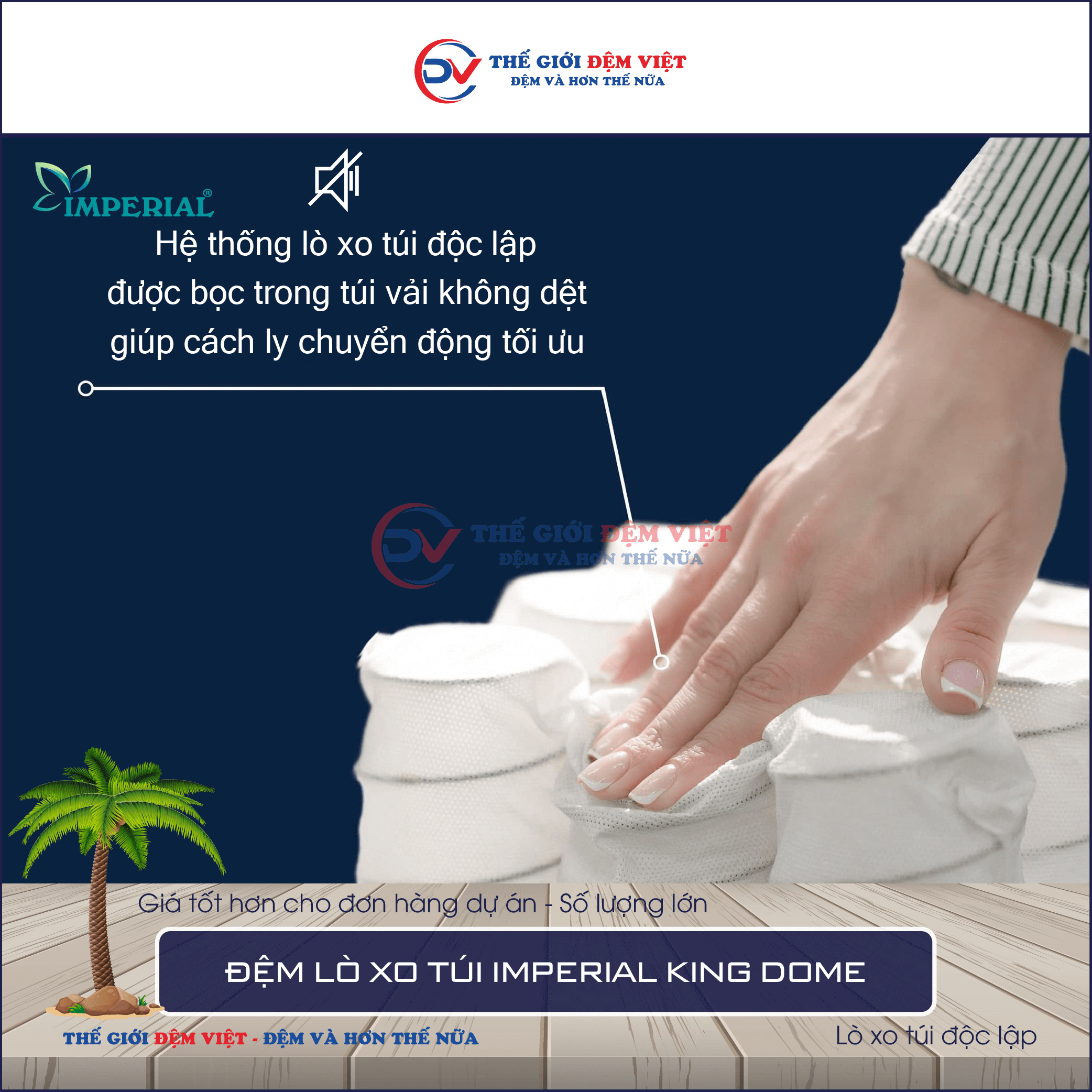 DV THẾ GIỚI ĐỆM VIỆT
ĐỆM VÀ HƠN THẾ NỮA

IMPERIAL®

Hệ thống lò xo túi độc lập được bọc trong túi vải không dệt giúp cách ly chuyển động tối ưu

DV THẾ GIỚI ĐỆM VIỆT
ĐỆM VÀ HƠN THẾ NỮA

Giá tốt hơn cho đơn hàng dự án - Số lượng lớn

ĐỆM LÒ XO TÚI IMPERIAL KING DOME

THẾ GIỚI ĐỆM VIỆT - ĐỆM VÀ HƠN THẾ NỮA

Lò xo túi độc lập